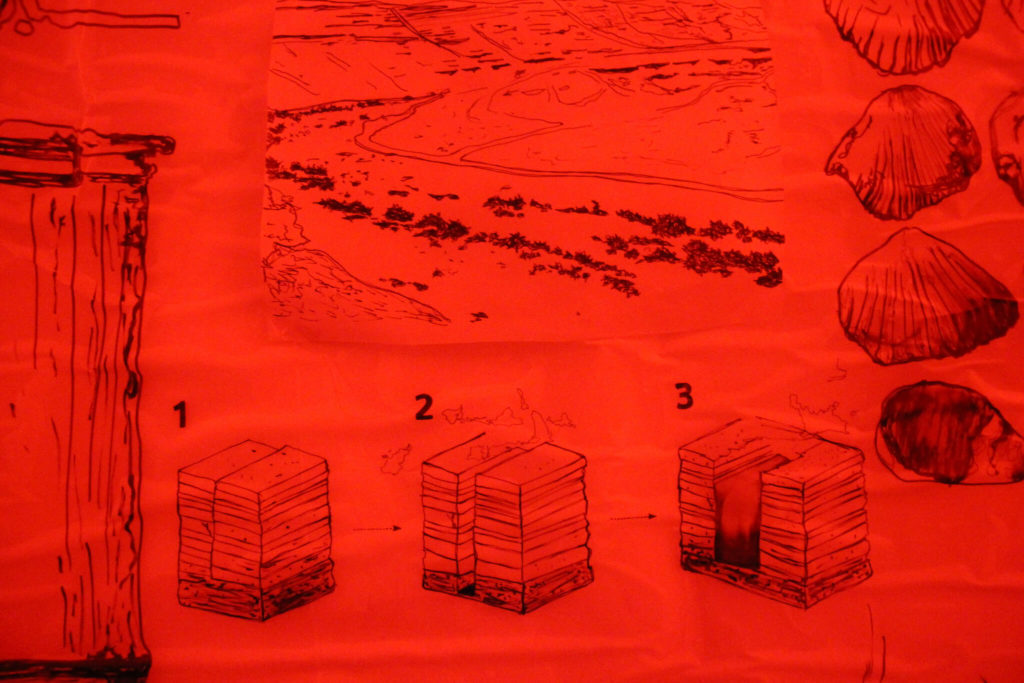 1

2

3